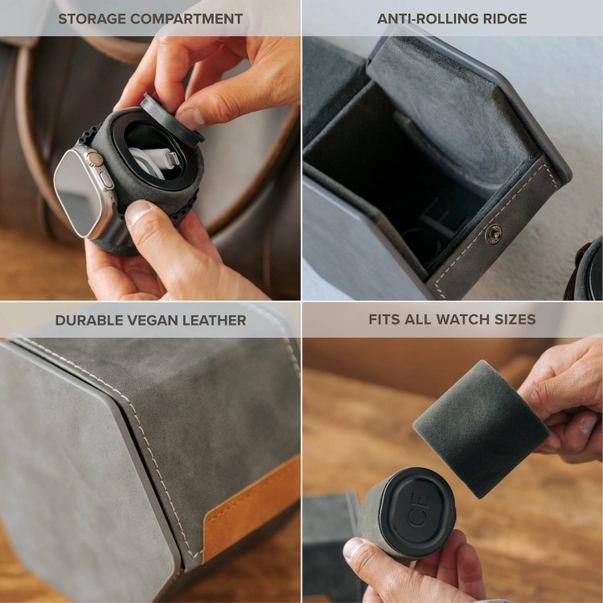 STORAGE COMPARTMENT

ANTI-ROLLING RIDGE

DURABLE VEGAN LEATHER

FITS ALL WATCH SIZES

CE